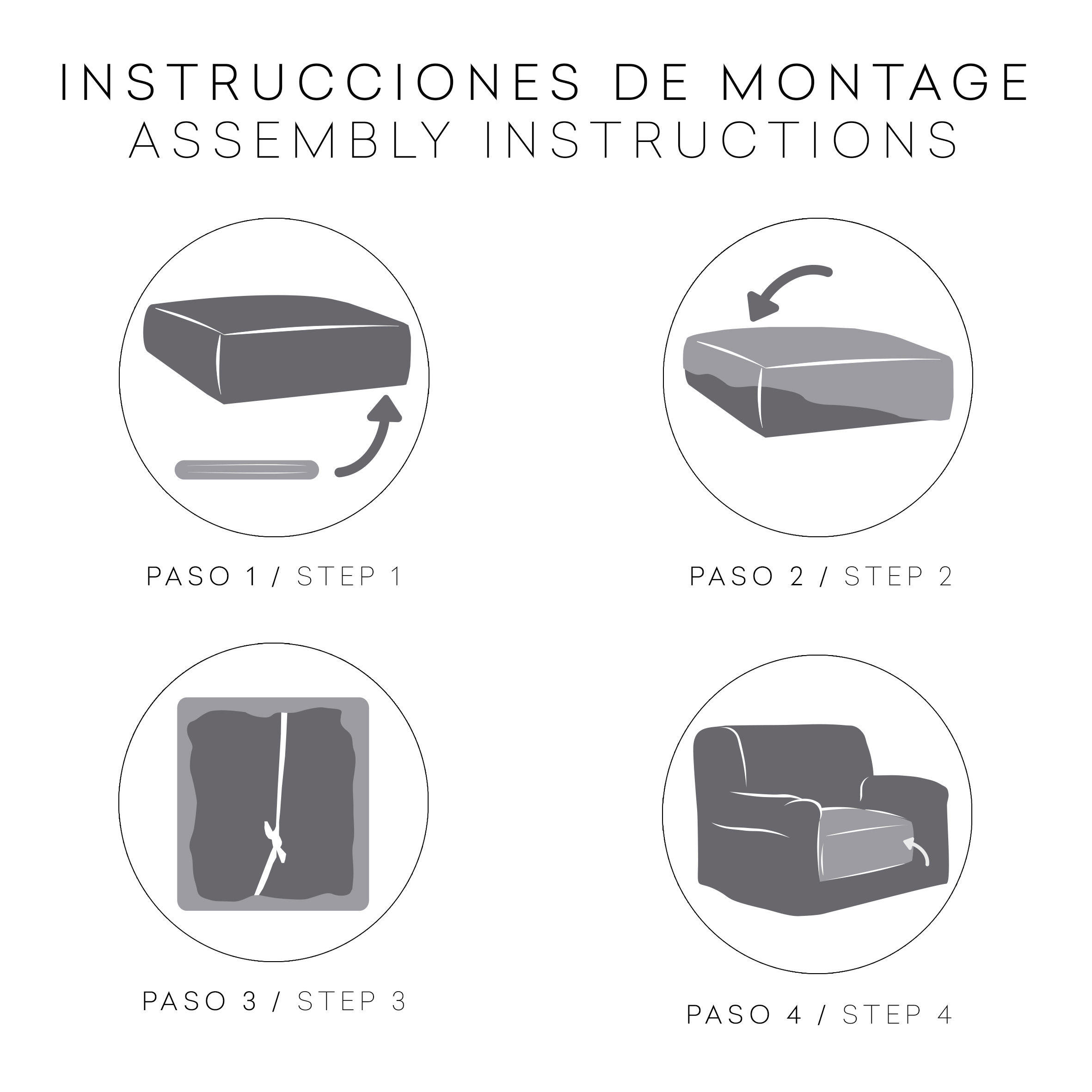 INSTRUCCIONES DE MONTAGE
ASSEMBLY INSTRUCTIONS

PASO 1 / STEP 1

PASO 2 / STEP 2

PASO 3 / STEP 3

PASO 4 / STEP 4