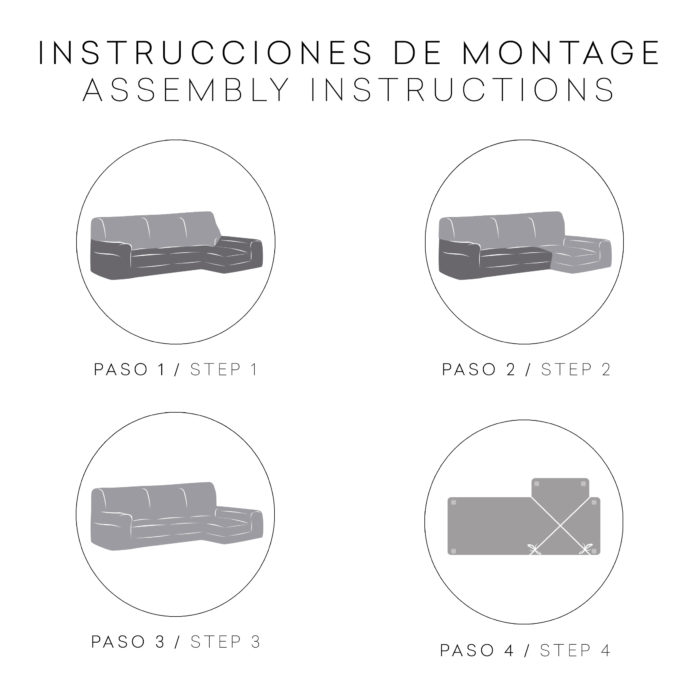 INSTRUCCIONES DE MONTAGE
ASSEMBLY INSTRUCTIONS

PASO 1 / STEP 1

PASO 2 / STEP 2

PASO 3 / STEP 3

PASO 4 / STEP 4